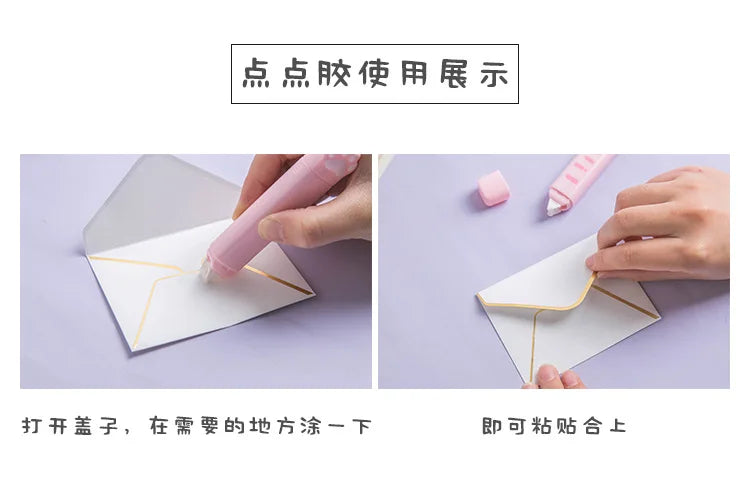 点点胶使用展示

打开盖子，在需要的地方涂一下

即可粘贴合上